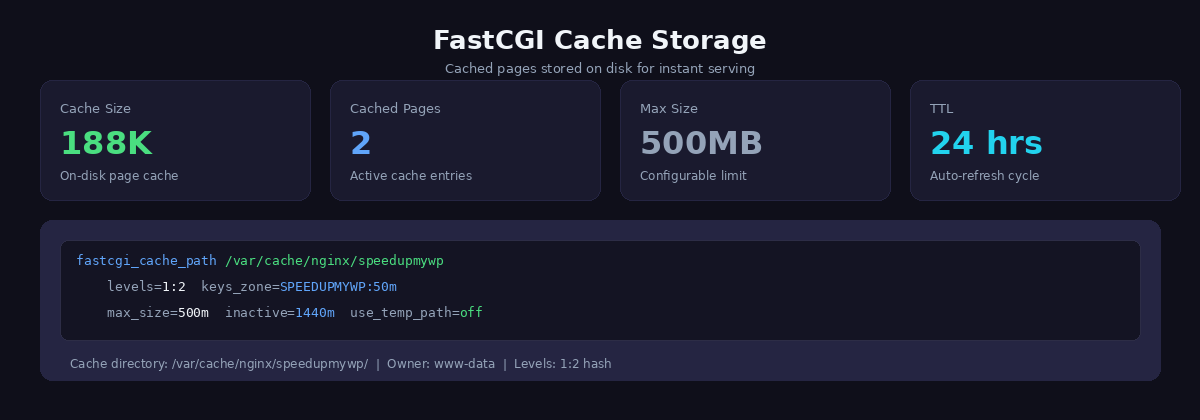 FastCGI Cache Storage
Cached pages stored on disk for instant serving

Cache Size
188K
On-disk page cache

Cached Pages
2
Active cache entries

Max Size
500MB
Configurable limit

TTL
24 hrs
Auto-refresh cycle

fastcgi_cache_path /var/cache/nginx/speedupmywp
levels=1:2 keys_zone=SPEEDUPMYWP:50m
max_size=500m inactive=1440m use_temp_path=off

Cache directory: /var/cache/nginx/speedupmywp/ | Owner: www-data | Levels: 1:2 hash